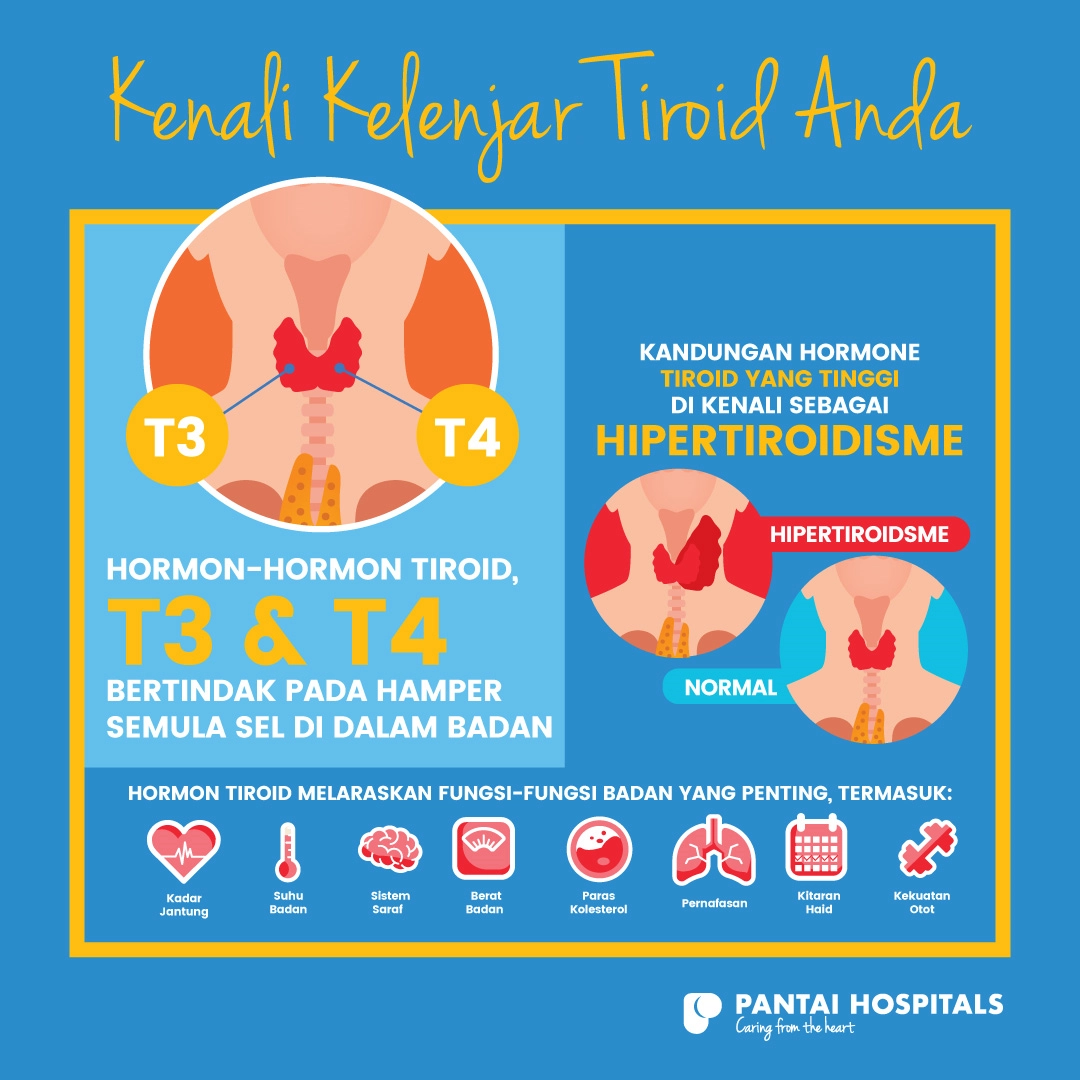 Kenali Kelenjar Tiroid Anda

T3

T4

HORMON-HORMON TIROID,

T3 & T4

BERTINDAK PADA HAMPER SEMULA SEL DI DALAM BADAN

KANDUNGAN HORMONE TIROID YANG TINGGI DI KENALI SEBAGAI

HIPERTIROIDISME

HIPERTIROIDSME

NORMAL

HORMON TIROID MELARASKAN FUNGSI-FUNGSI BADAN YANG PENTING, TERMASUK:

Kadar Jantung

Suhu Badan

Sistem Saraf

Berat Badan

Paras Kolesterol

Pernafasan

Kitaran Haid

Kekuatan Otot

PANTAI HOSPITALS
Caring from the heart