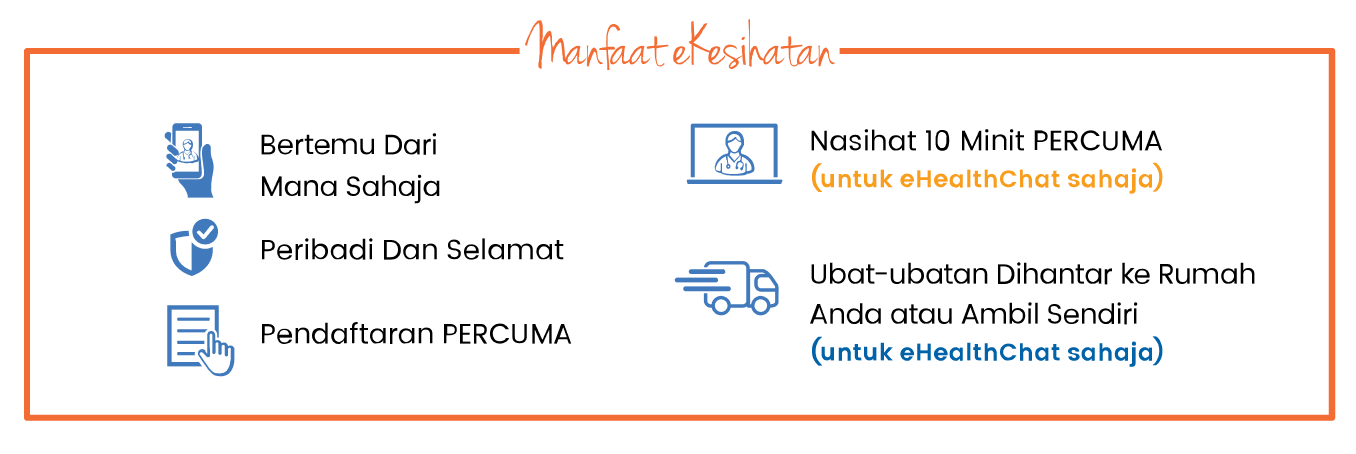 Manfaat eKesihatan

Bertemu Dari Mana Sahaja

Peribadi Dan Selamat

Pendaftaran PERCUMA

Nasihat 10 Minit PERCUMA
(untuk eHealthChat sahaja)

Ubat-ubatan Dihantar ke Rumah Anda atau Ambil Sendiri
(untuk eHealthChat sahaja)